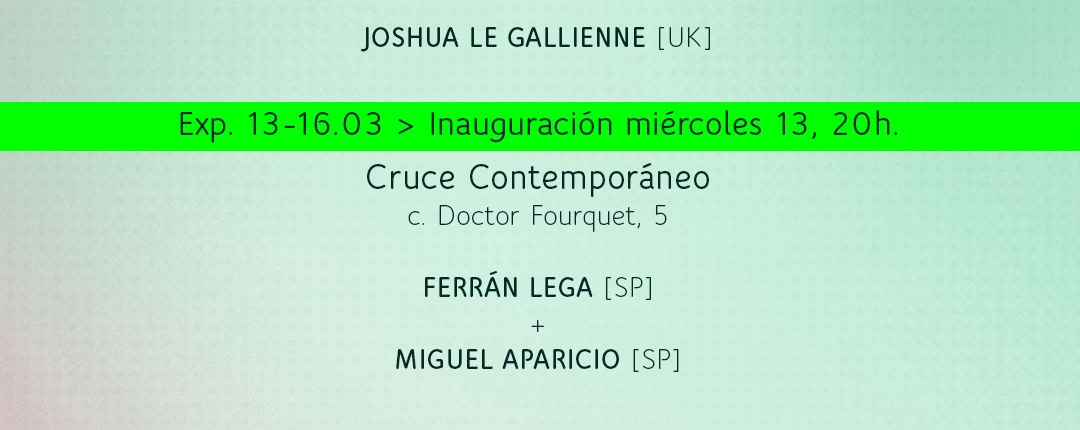 JOSHUA LE GALLIENNE [UK]

Exp. 13-16.03 > Inauguración miércoles 13, 20h.

Cruce Contemporáneo
c. Doctor Fourquet, 5

FERRÁN LEGA [SP]
+
MIGUEL APARICIO [SP]